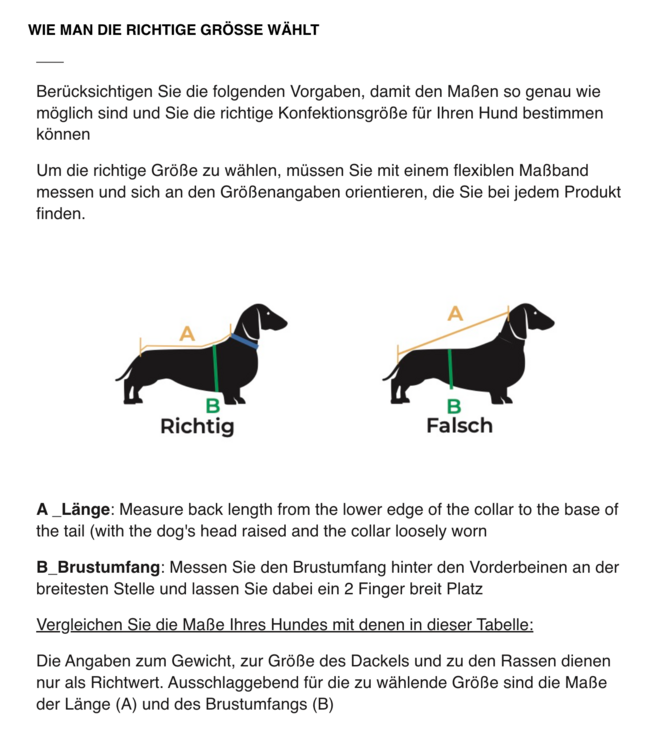 WIE MAN DIE RICHTIGE GRÖSSE WÄHLT

Berücksichtigen Sie die folgenden Vorgaben, damit den Maßen so genau wie möglich sind und Sie die richtige Konfektionsgröße für Ihren Hund bestimmen können

Um die richtige Größe zu wählen, müssen Sie mit einem flexiblen Maßband messen und sich an den Größenangaben orientieren, die Sie bei jedem Produkt finden.

A
B
Richtig

A
B
Falsch

A _Länge: Measure back length from the lower edge of the collar to the base of the tail (with the dog's head raised and the collar loosely worn

B_Brustumfang: Messen Sie den Brustumfang hinter den Vorderbeinen an der breitesten Stelle und lassen Sie dabei ein 2 Finger breit Platz

Vergleichen Sie die Maße Ihres Hundes mit denen in dieser Tabelle:

Die Angaben zum Gewicht, zur Größe des Dackels und zu den Rassen dienen nur als Richtwert. Ausschlaggebend für die zu wählende Größe sind die Maße der Länge (A) und des Brustumfangs (B)