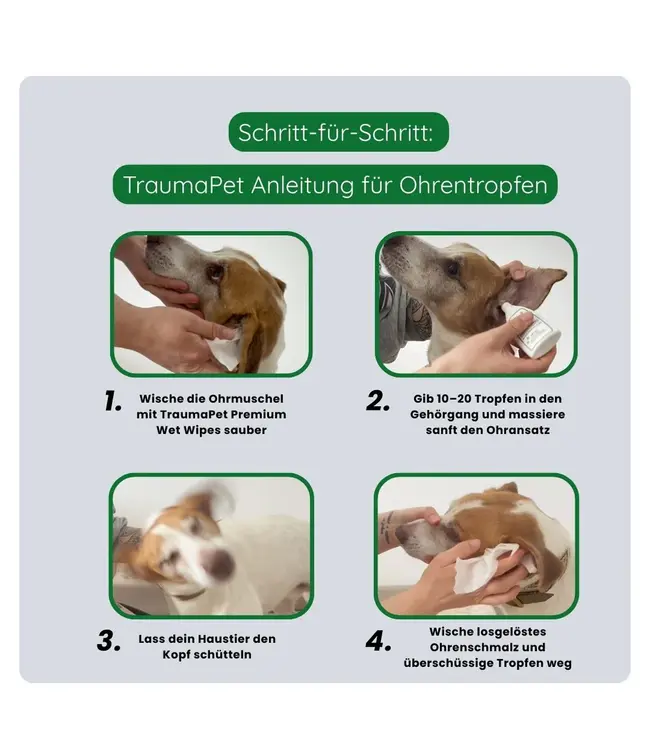 Schritt-für-Schritt:

TraumaPet Anleitung für Ohrentropfen

1. Wische die Ohrmuschel mit TraumaPet Premium Wet Wipes sauber

2. Gib 10–20 Tropfen in den Gehörgang und massiere sanft den Ohransatz

3. Lass dein Haustier den Kopf schütteln

4. Wische losgelöstes Ohrenschmalz und überschüssige Tropfen weg