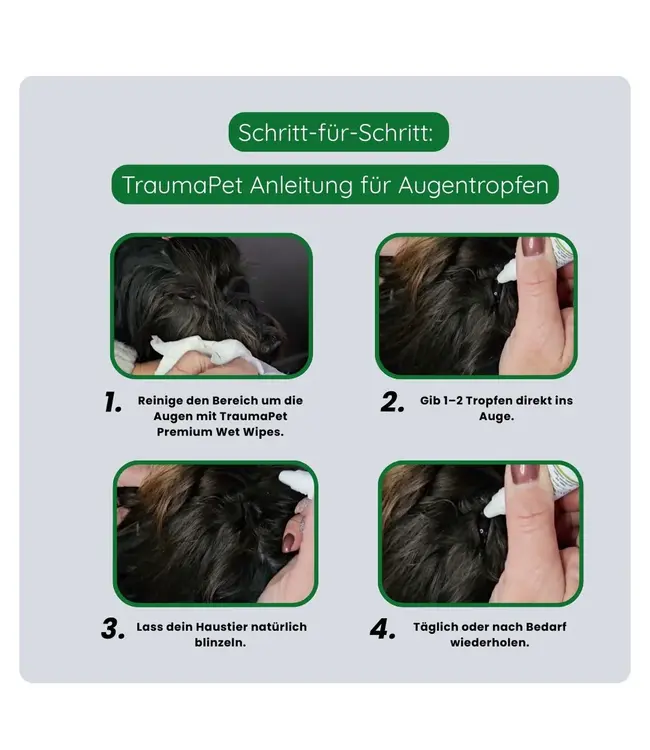 Schritt-für-Schritt:

TraumaPet Anleitung für Augentropfen

1. Reinige den Bereich um die Augen mit TraumaPet Premium Wet Wipes.

2. Gib 1–2 Tropfen direkt ins Auge.

3. Lass dein Haustier natürlich blinzeln.

4. Täglich oder nach Bedarf wiederholen.