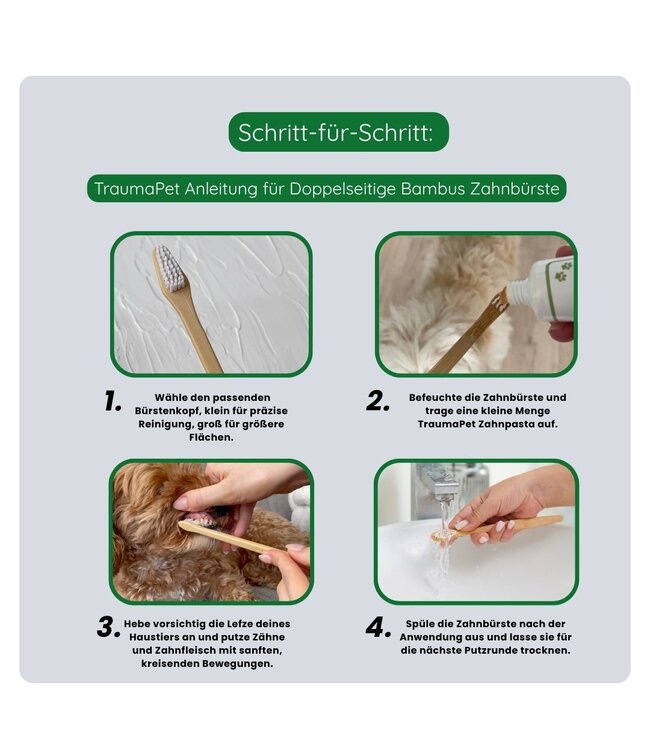 Schritt-für-Schritt:

TraumaPet Anleitung für Doppelseitige Bambus Zahnbürste

1. Wähle den passenden Bürstenkopf, klein für präzise Reinigung, groß für größere Flächen.

2. Befeuchte die Zahnbürste und trage eine kleine Menge TraumaPet Zahnpasta auf.

3. Hebe vorsichtig die Lefze deines Haustiers an und putze Zähne und Zahnfleisch mit sanften, kreisenden Bewegungen.

4. Spüle die Zahnbürste nach der Anwendung aus und lasse sie für die nächste Putzrunde trocknen.