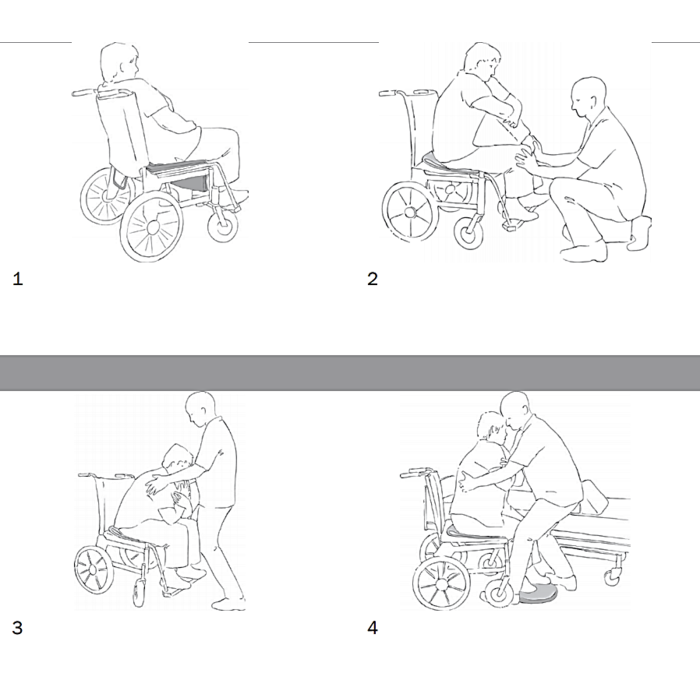 1

2

3

4