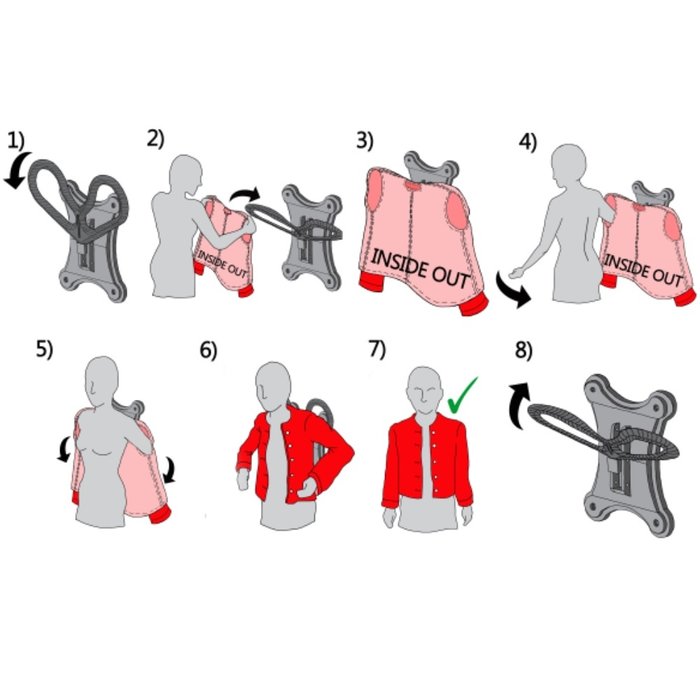 1)

2)

INSIDE OUT

3)

INSIDE OUT

4)

INSIDE OUT

5)

6)

7)

8)