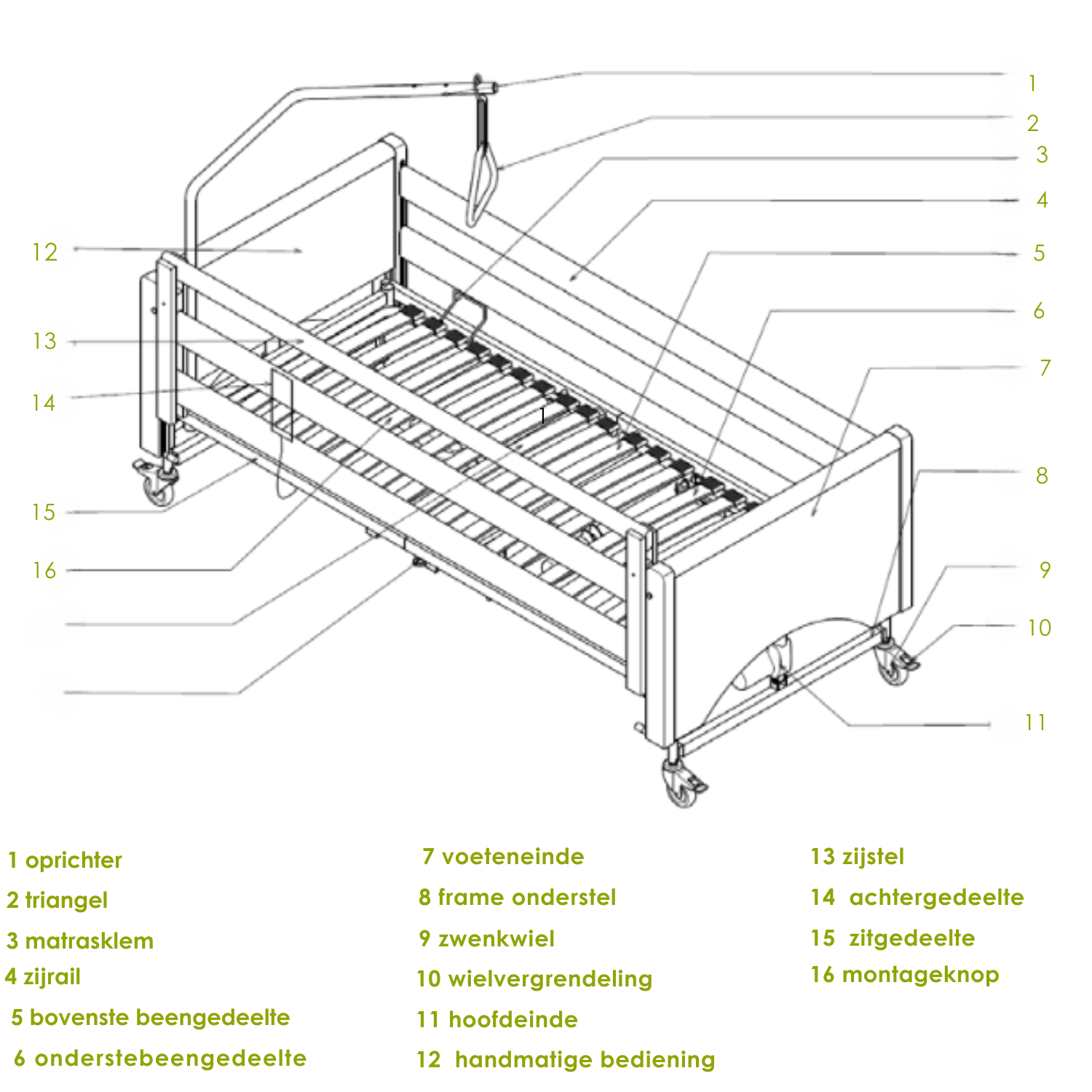 1
2
3
4
5
6
7
8
9
10
11
12
13
14
15
16

1 oprichter
2 triangel
3 matrasklem
4 zijrail
5 bovenste beengedeelte
6 onderstebeengedeelte

7 voeteneinde
8 frame onderstel
9 zwenkwiel
10 wielvergrendeling
11 hoofdeinde
12 handmatige bediening

13 zijstel
14 achtergedeelte
15 zitgedeelte
16 montageknop