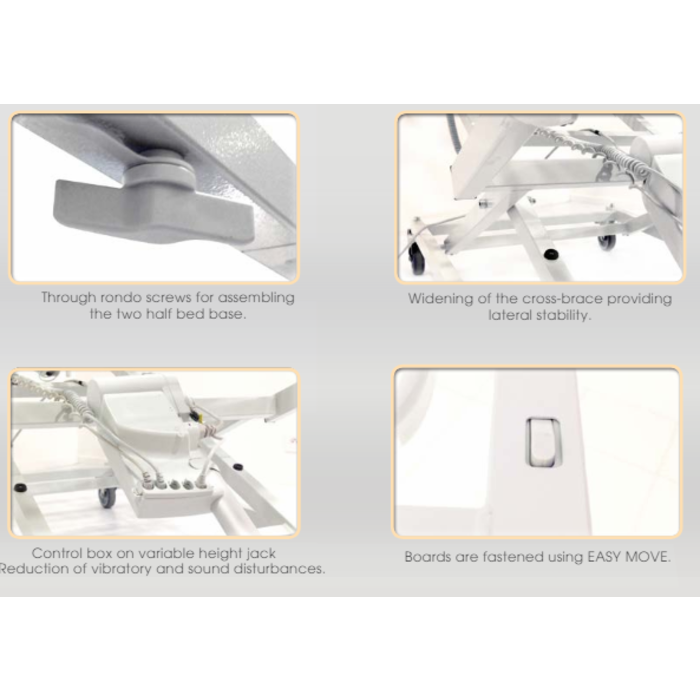 Through rondo screws for assembling the two half bed base.

Widening of the cross-brace providing lateral stability.

Control box on variable height jack
Reduction of vibratory and sound disturbances.

Boards are fastened using EASY MOVE.