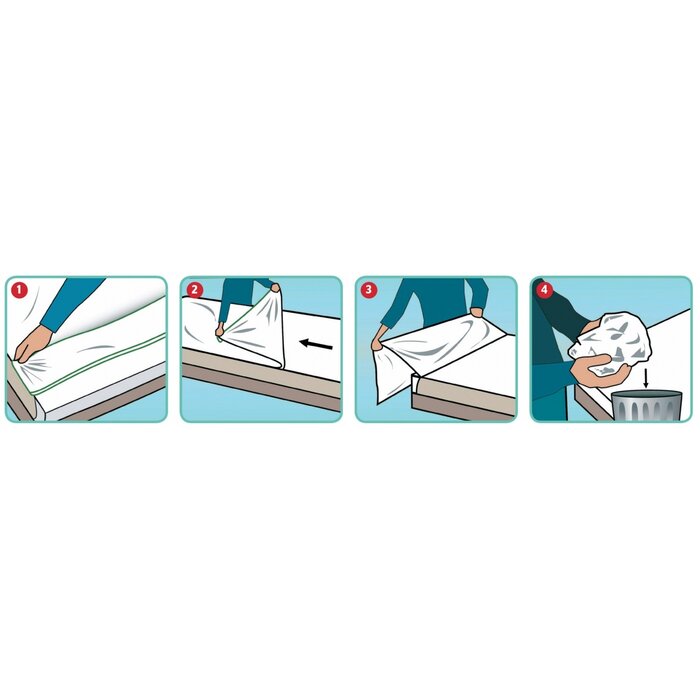 1

2

3

4