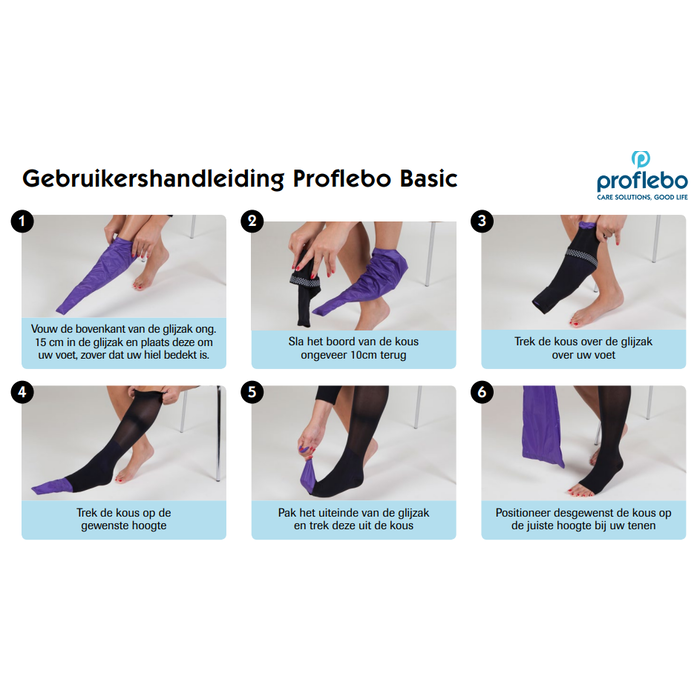 Gebruikershandleiding Proflebo Basic

proflebo
CARE SOLUTIONS, GOOD LIFE

1
Vouw de bovenkant van de glijzak ong. 15 cm in de glijzak en plaats deze om uw voet, zover dat uw hiel bedekt is.

2
Sla het boord van de kous ongeveer 10cm terug

3
Trek de kous over de glijzak over uw voet

4
Trek de kous op de gewenste hoogte

5
Pak het uiteinde van de glijzak en trek deze uit de kous

6
Positioneer desgewenst de kous op de juiste hoogte bij uw tenen