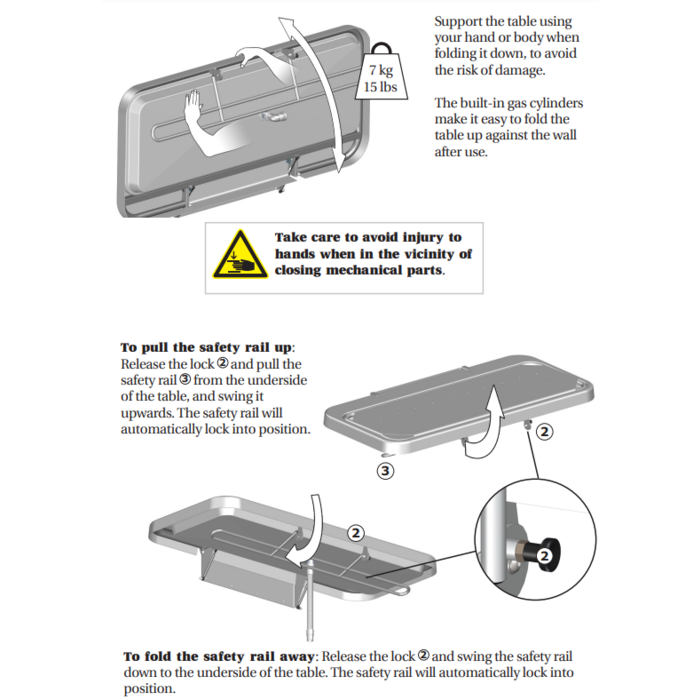 7 kg
15 lbs

Support the table using your hand or body when folding it down, to avoid the risk of damage.

The built-in gas cylinders make it easy to fold the table up against the wall after use.

Take care to avoid injury to hands when in the vicinity of closing mechanical parts.

To pull the safety rail up: Release the lock ② and pull the safety rail ③ from the underside of the table, and swing it upwards. The safety rail will automatically lock into position.

②

③

②

②

To fold the safety rail away: Release the lock ② and swing the safety rail down to the underside of the table. The safety rail will automatically lock into position.