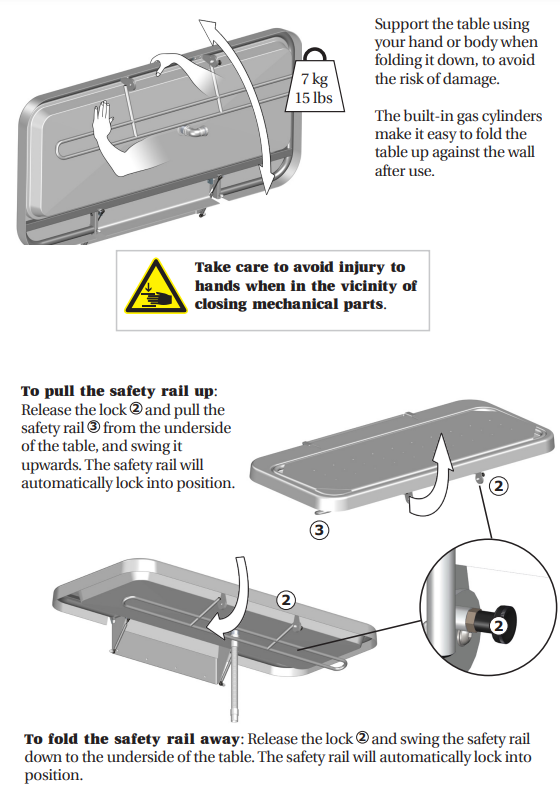 7 kg
15 lbs

Support the table using your hand or body when folding it down, to avoid the risk of damage.

The built-in gas cylinders make it easy to fold the table up against the wall after use.

Take care to avoid injury to hands when in the vicinity of closing mechanical parts.

To pull the safety rail up: Release the lock ② and pull the safety rail ③ from the underside of the table, and swing it upwards. The safety rail will automatically lock into position.

②

③

②

②

To fold the safety rail away: Release the lock ② and swing the safety rail down to the underside of the table. The safety rail will automatically lock into position.