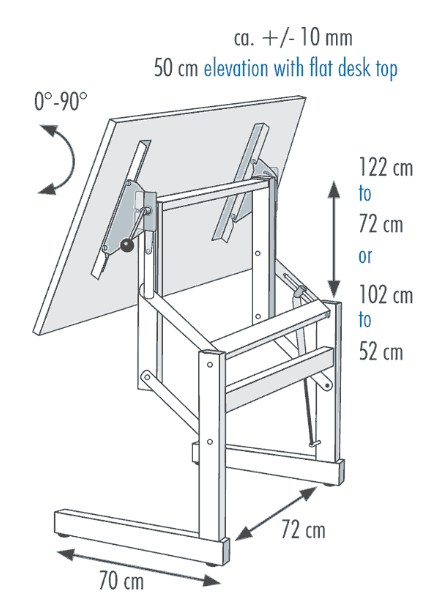 ca. +/- 10 mm
50 cm elevation with flat desk top

0°-90°

122 cm
to
72 cm
or
102 cm
to
52 cm

72 cm

70 cm