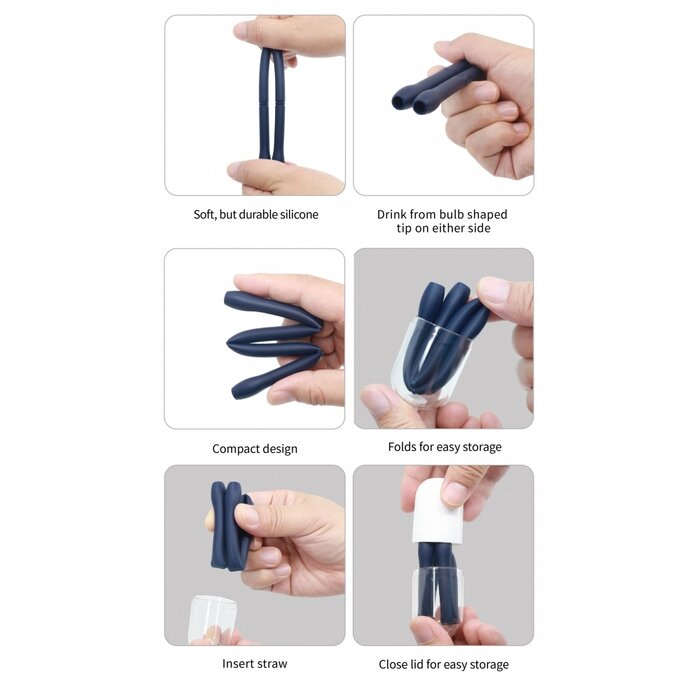 Soft, but durable silicone

Drink from bulb shaped tip on either side

Compact design

Folds for easy storage

Insert straw

Close lid for easy storage