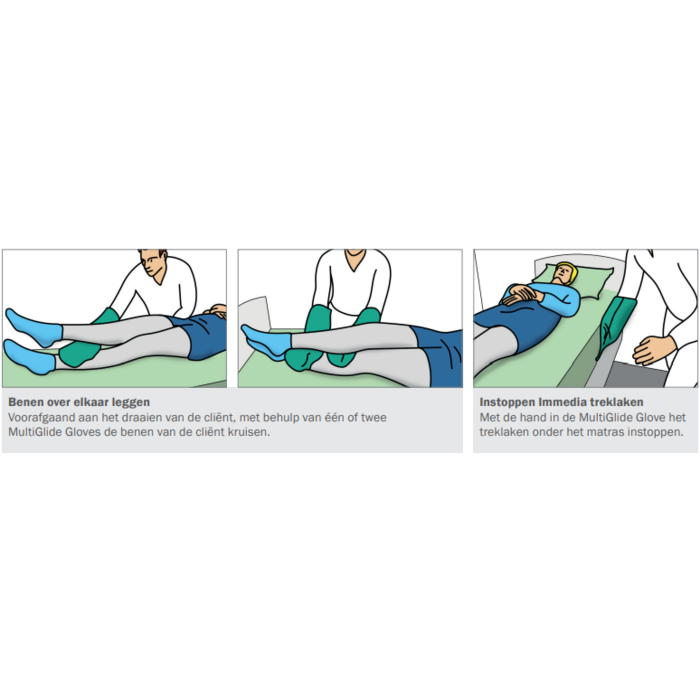 **Benen over elkaar leggen**
Voorafgaand aan het draaien van de cliënt, met behulp van één of twee MultiGlide Gloves de benen van de cliënt kruisen.

**Instoppen Immedia treklaken**
Met de hand in de MultiGlide Glove het treklaken onder het matras instoppen.