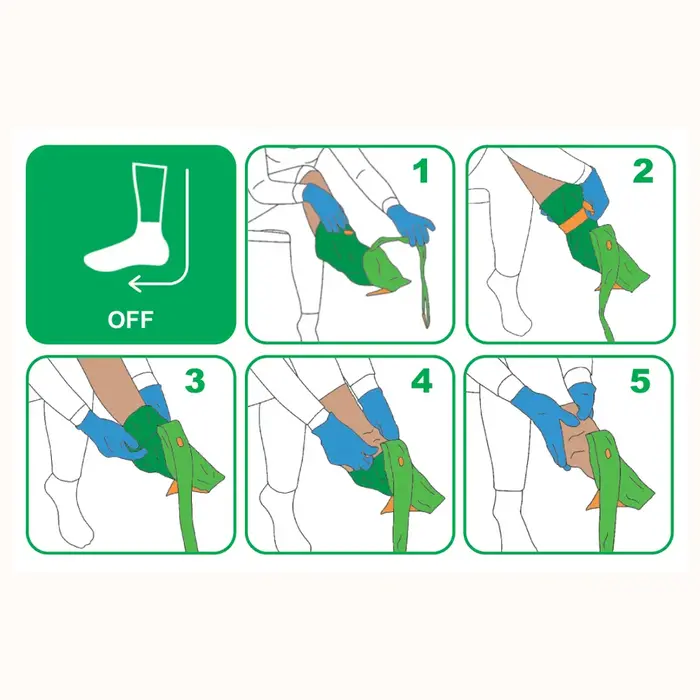 OFF

1

2

3

4

5