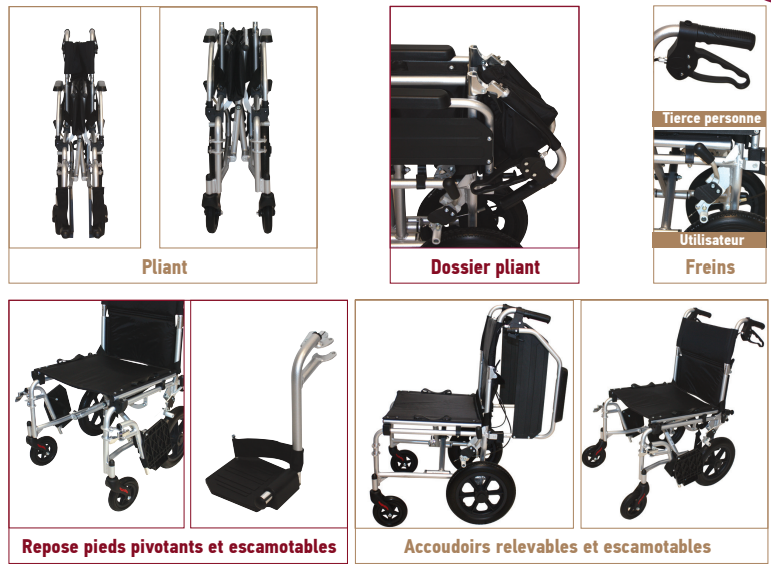 Pliant

Dossier pliant

Tierce personne

Utilisateur

Freins

Repose pieds pivotants et escamotables

Accoudoirs relevables et escamotables