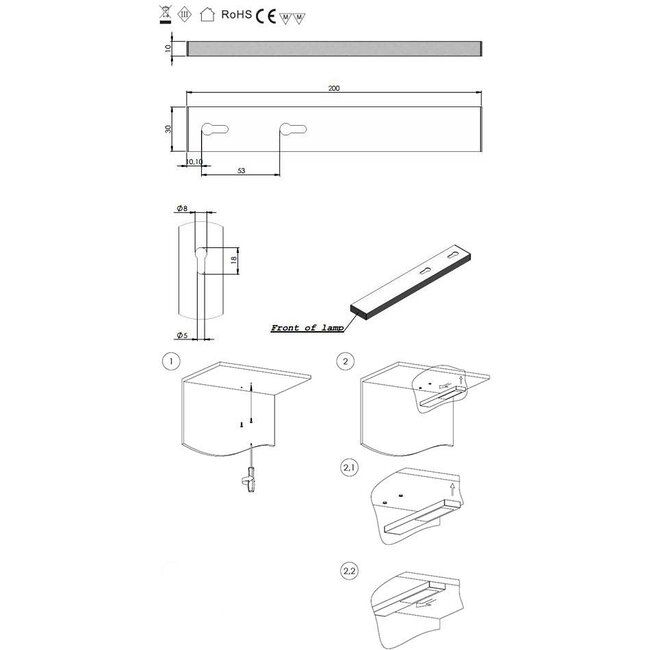 III RoHS CE M M

10

200

30

10,10

53

Ø8

18

Ø5

Front of lamp

1

2

2,1

2,2