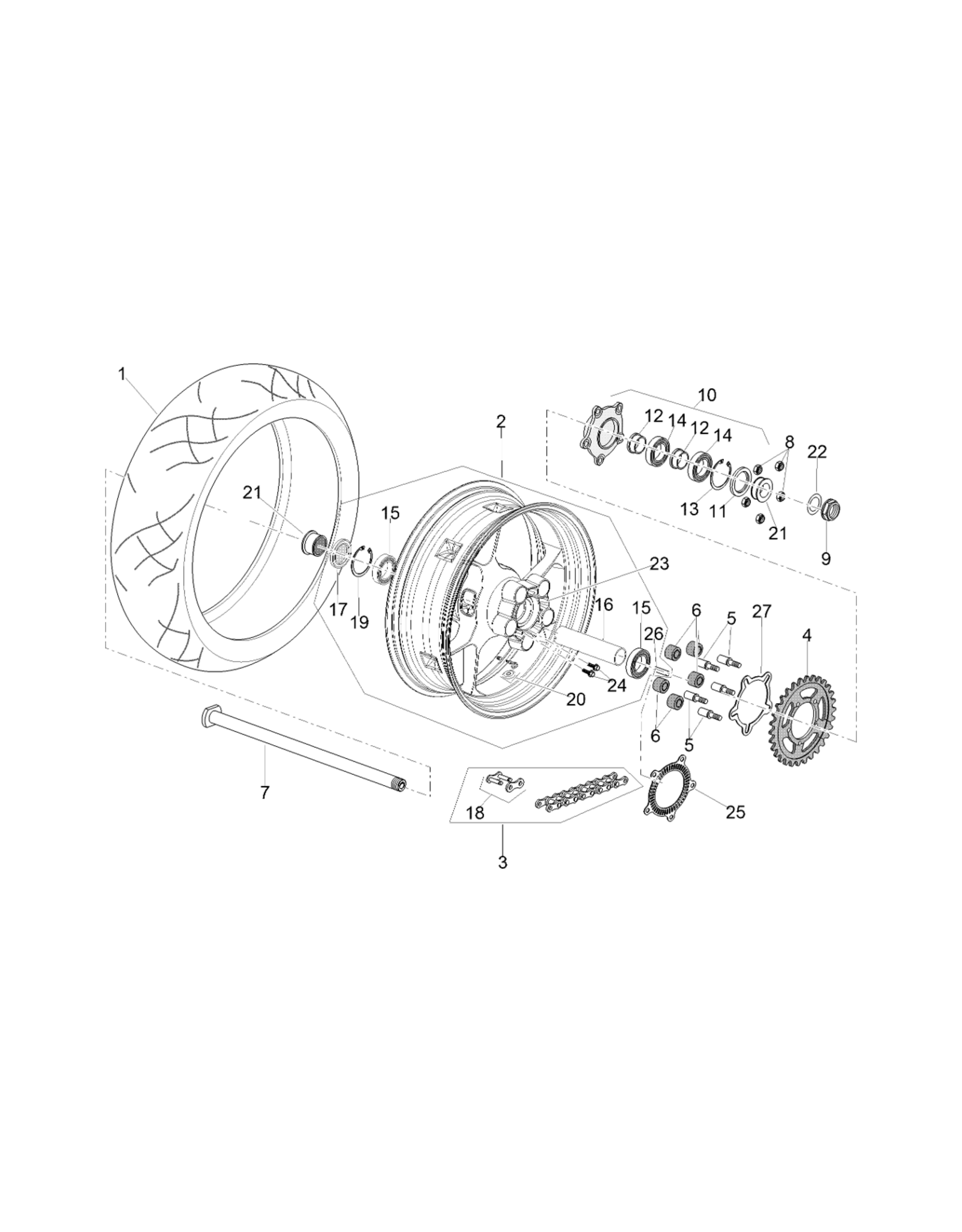 1
10
2
12
14
12
14
8
22
21
15
13
11
21
9
23
17
19
16
15
6
5
27
4
26
24
20
6
5
7
18
25
3