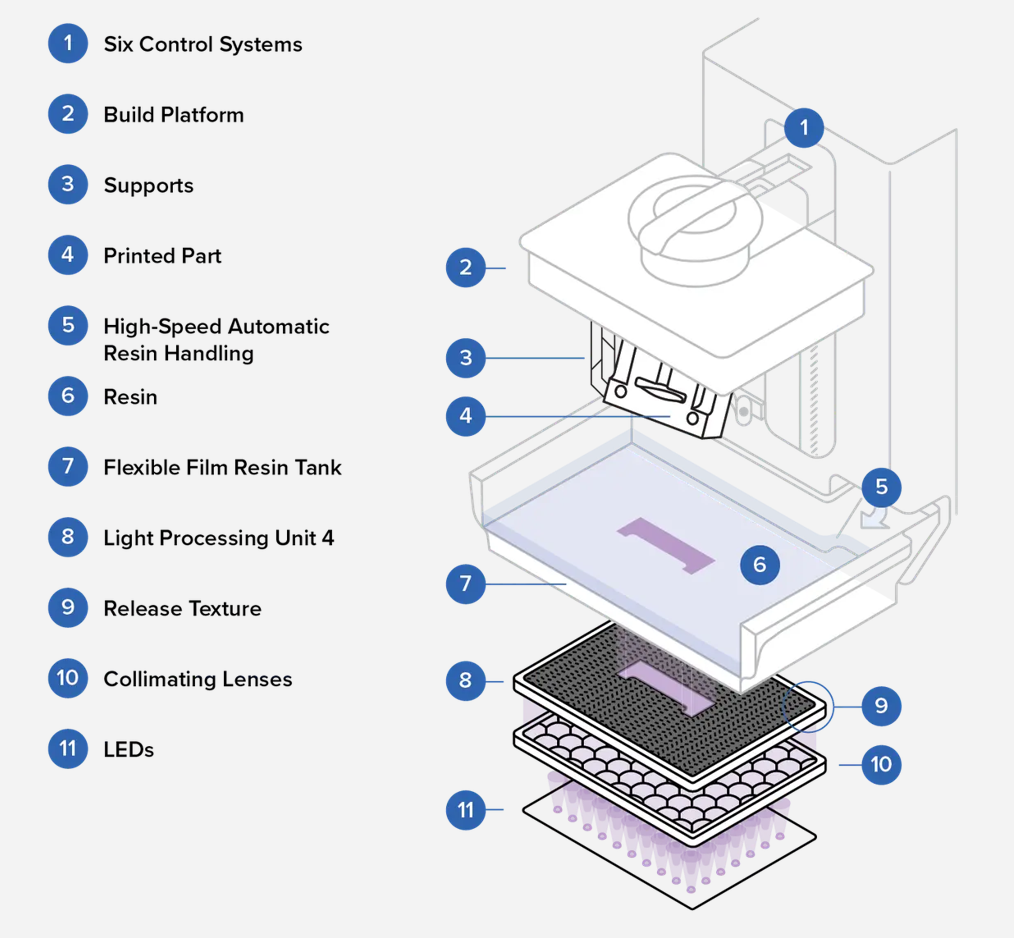 1 Six Control Systems
2 Build Platform
3 Supports
4 Printed Part
5 High-Speed Automatic Resin Handling
6 Resin
7 Flexible Film Resin Tank
8 Light Processing Unit 4
9 Release Texture
10 Collimating Lenses
11 LEDs

1
2
3
4
5
6
7
8
9
10
11