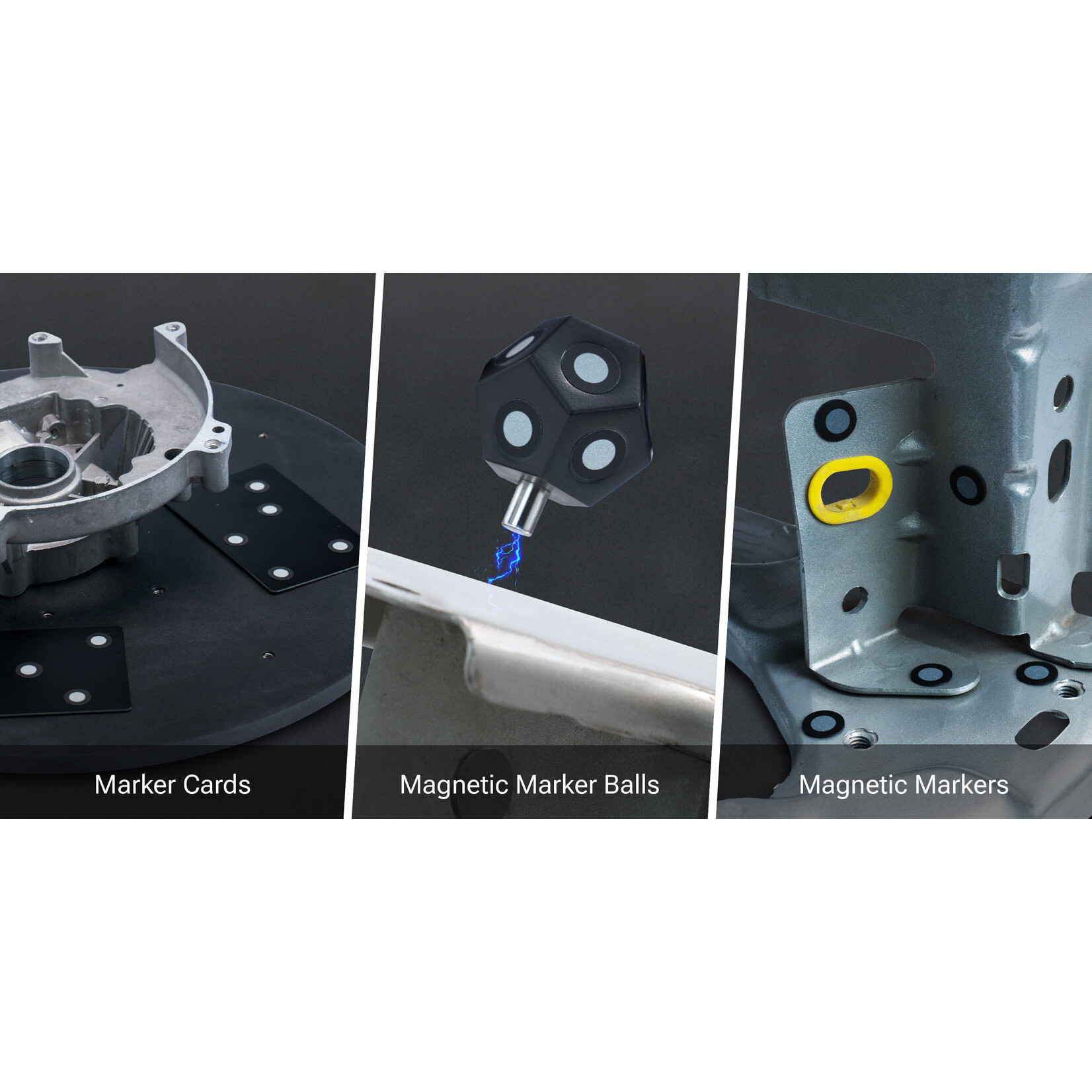 Marker Cards

Magnetic Marker Balls

Magnetic Markers