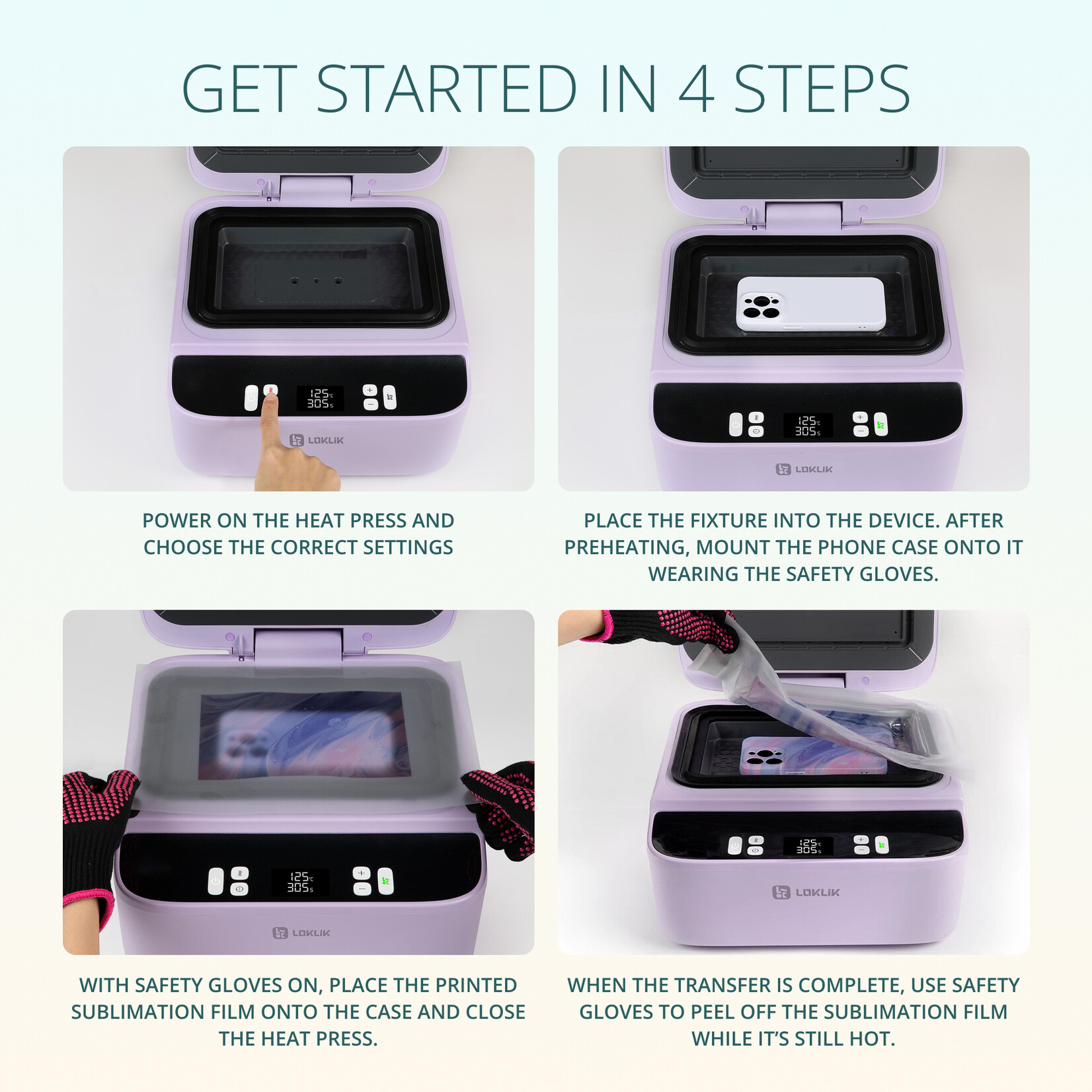 GET STARTED IN 4 STEPS

125℃
305s

LOKLiK

POWER ON THE HEAT PRESS AND CHOOSE THE CORRECT SETTINGS

125℃
305s

LOKLiK

PLACE THE FIXTURE INTO THE DEVICE. AFTER PREHEATING, MOUNT THE PHONE CASE ONTO IT WEARING THE SAFETY GLOVES.

125℃
305s

LOKLiK

WITH SAFETY GLOVES ON, PLACE THE PRINTED SUBLIMATION FILM ONTO THE CASE AND CLOSE THE HEAT PRESS.

125℃
305s

LOKLiK

WHEN THE TRANSFER IS COMPLETE, USE SAFETY GLOVES TO PEEL OFF THE SUBLIMATION FILM WHILE IT'S STILL HOT.