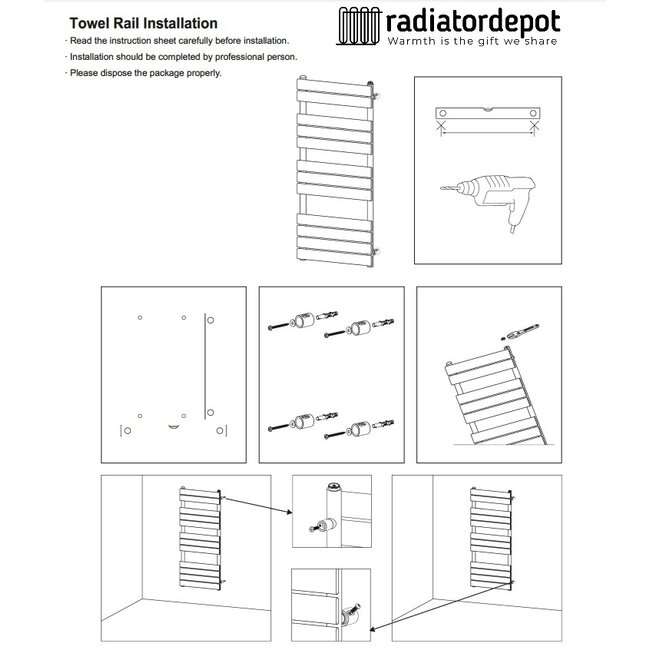 Towel Rail Installation

· Read the instruction sheet carefully before installation.

· Installation should be completed by professional person.

· Please dispose the package properly.

radiatordepot
Warmth is the gift we share