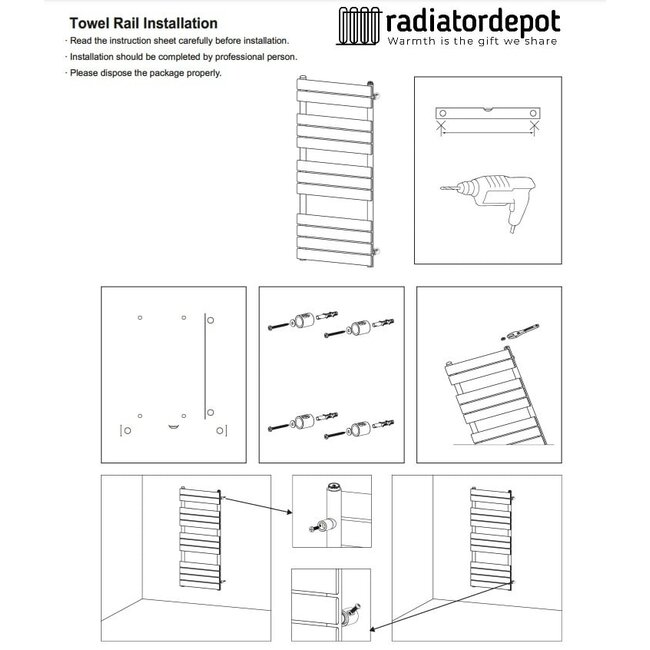 Towel Rail Installation

· Read the instruction sheet carefully before installation.

· Installation should be completed by professional person.

· Please dispose the package properly.

radiatordepot
Warmth is the gift we share