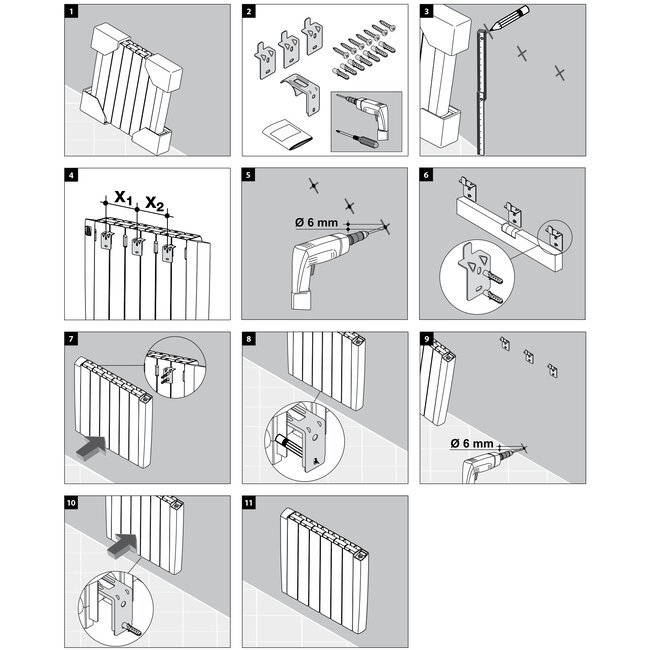 1

2

3

4

$X_1$ $X_2$

5

Ø 6 mm

6

7

8

9

Ø 6 mm

10

11