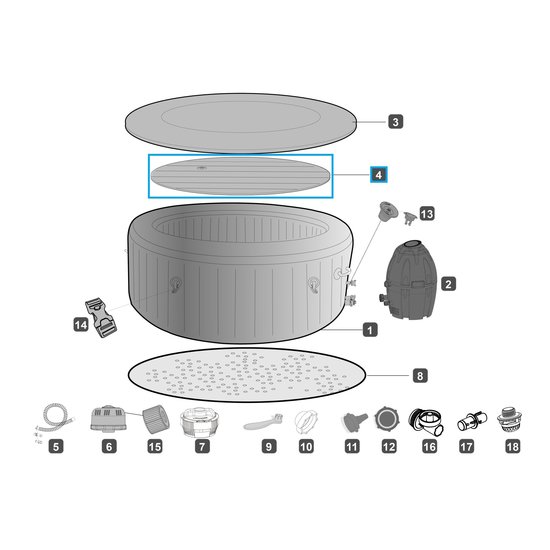 3
4
13
2
14
1
8
5
6
15
7
9
10
11
12
16
17
18