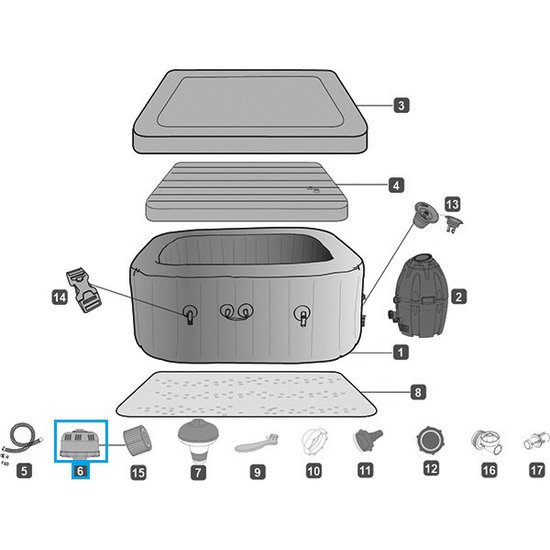 3
4
13
14
2
1
8
5
6
15
7
9
10
11
12
16
17