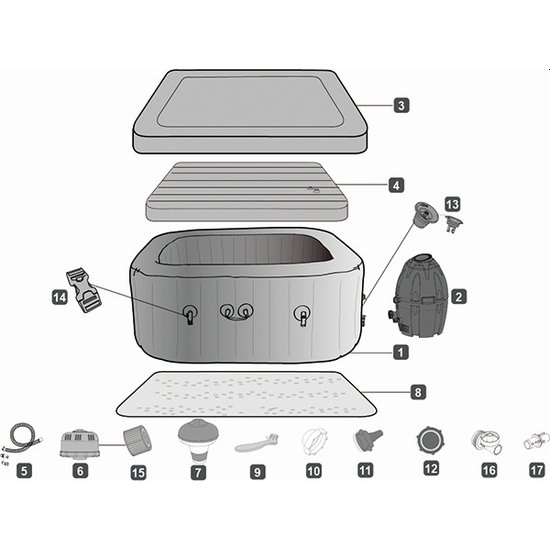 3

4

13

14

2

1

8

5

6

15

7

9

10

11

12

16

17