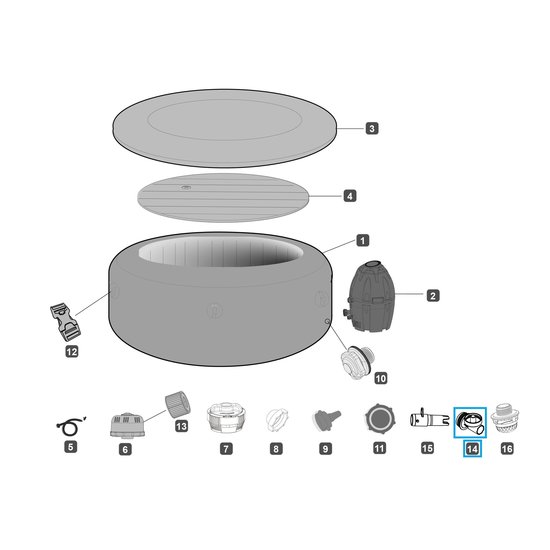 3
4
1
2
12
10
5
6
13
7
8
9
11
15
14
16