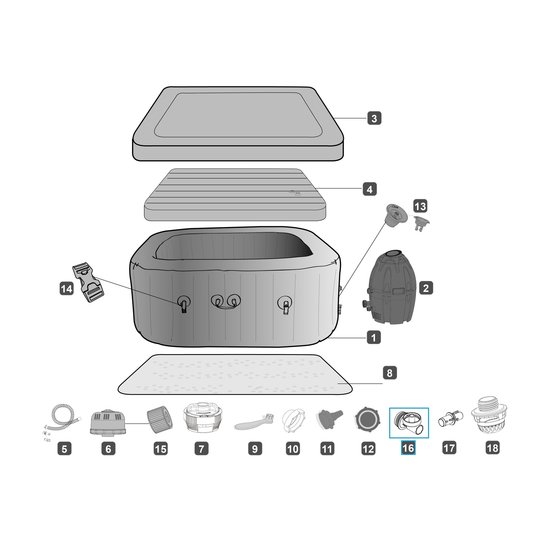 3
4
13
14
2
1
8
5
6
15
7
9
10
11
12
16
17
18