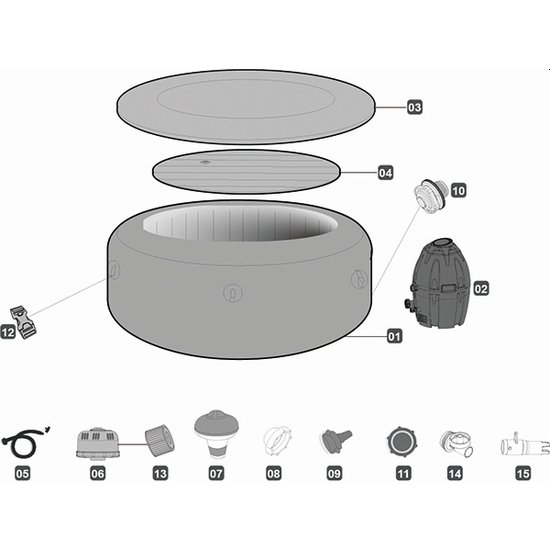 03
04
10
02
12
01
05
06
13
07
08
09
11
14
15