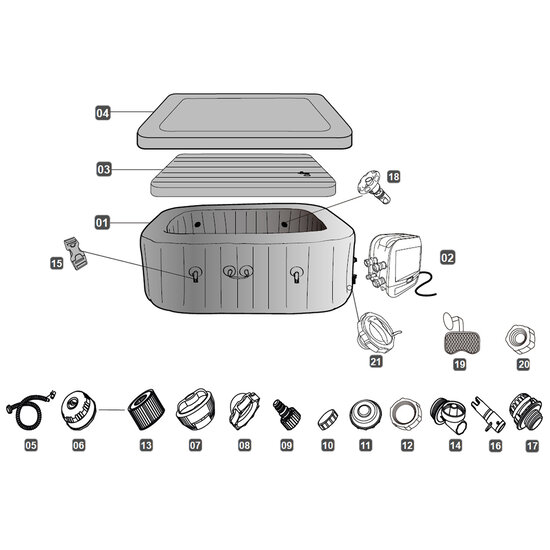 04
03
18
01
15
02
21
19
20
05
06
13
07
08
09
10
11
12
14
16
17