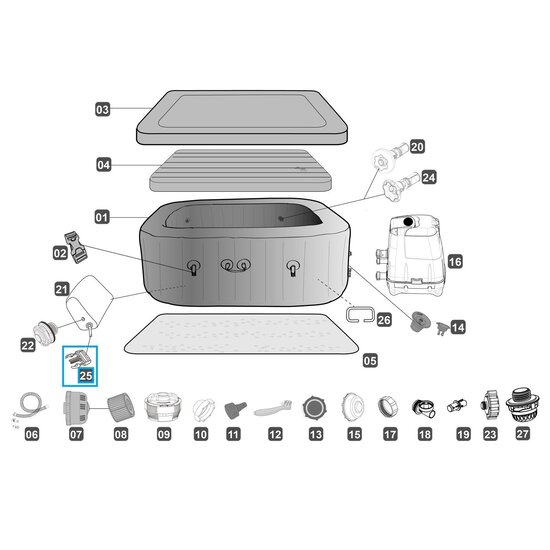 03
04
20
24
01
02
16
21
26
14
22
05
25
06
07
08
09
10
11
12
13
15
17
18
19
23
27