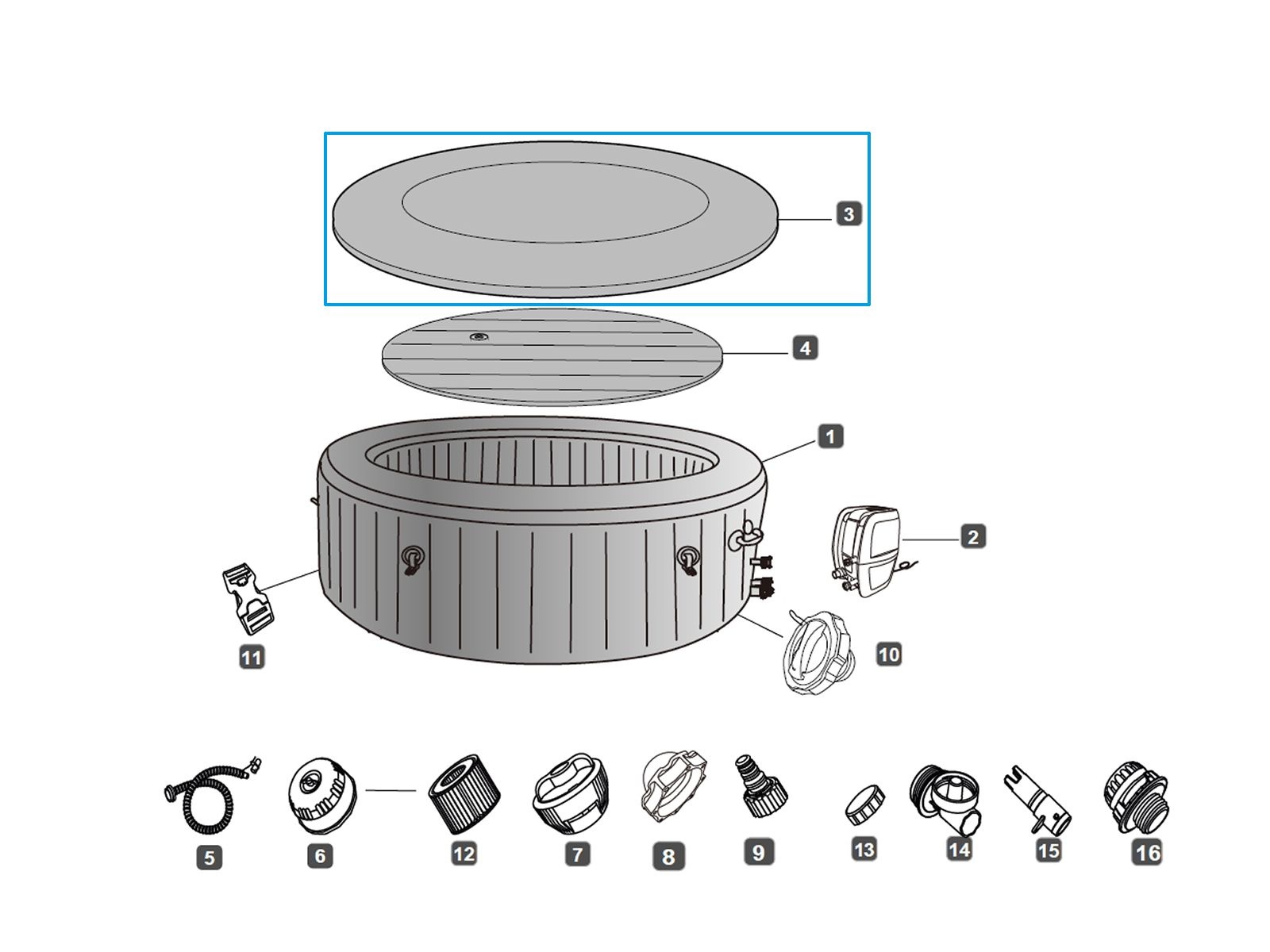 3

4

1

2

11

10

5

6

12

7

8

9

13

14

15

16