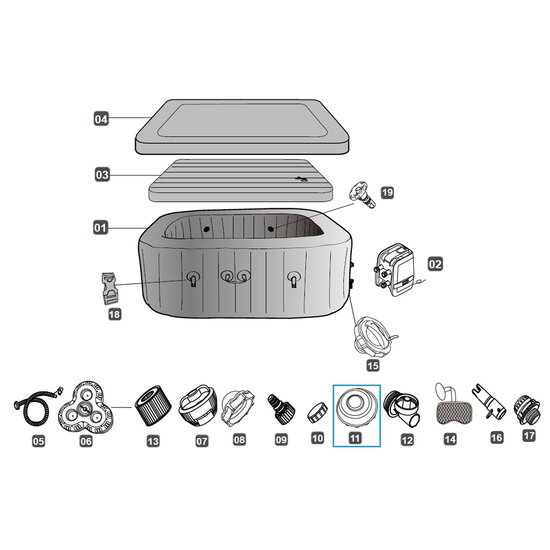 04
03
19
01
02
18
15
05
06
13
07
08
09
10
11
12
14
16
17