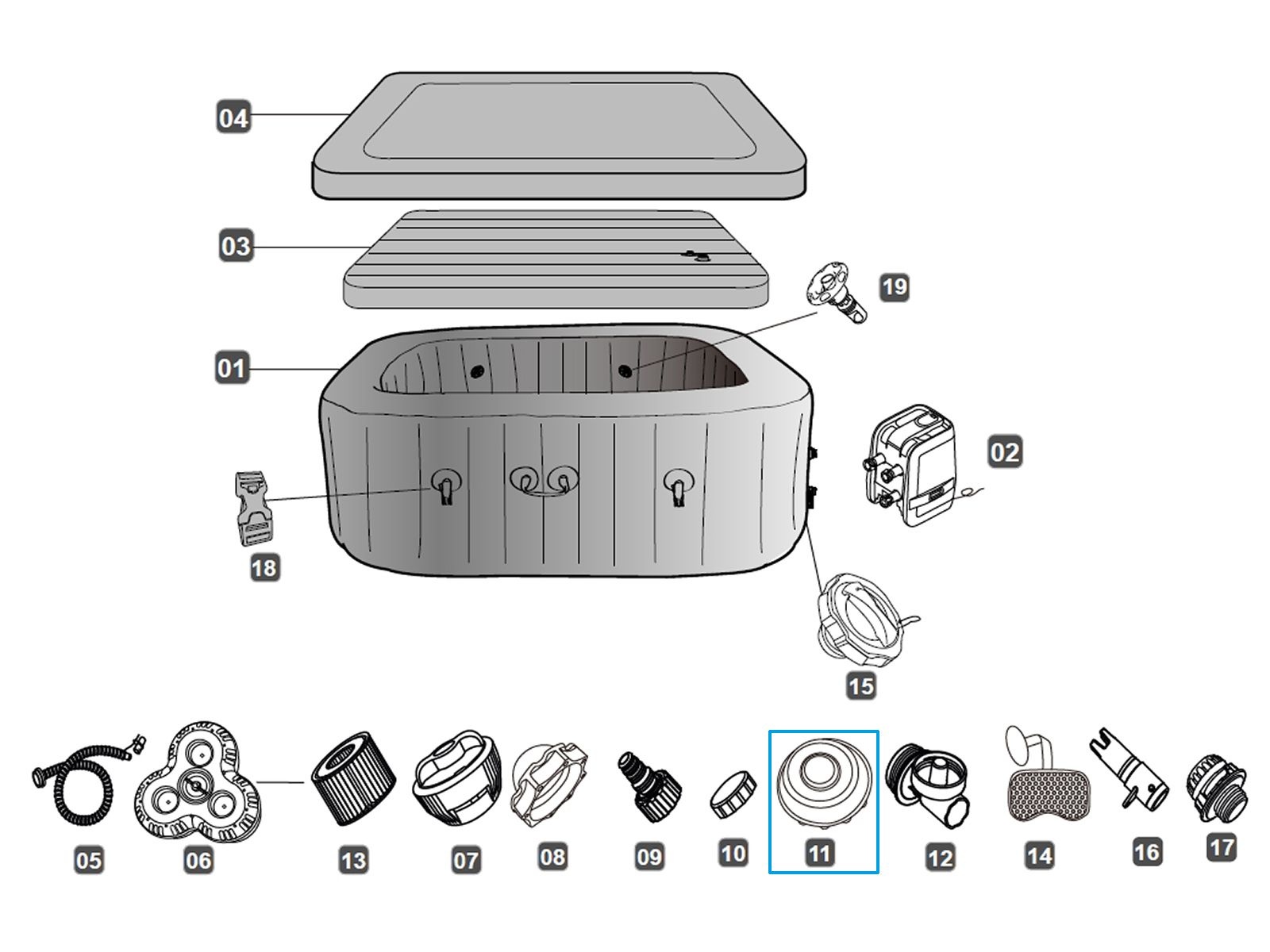 04
03
19
01
02
18
15
05
06
13
07
08
09
10
11
12
14
16
17