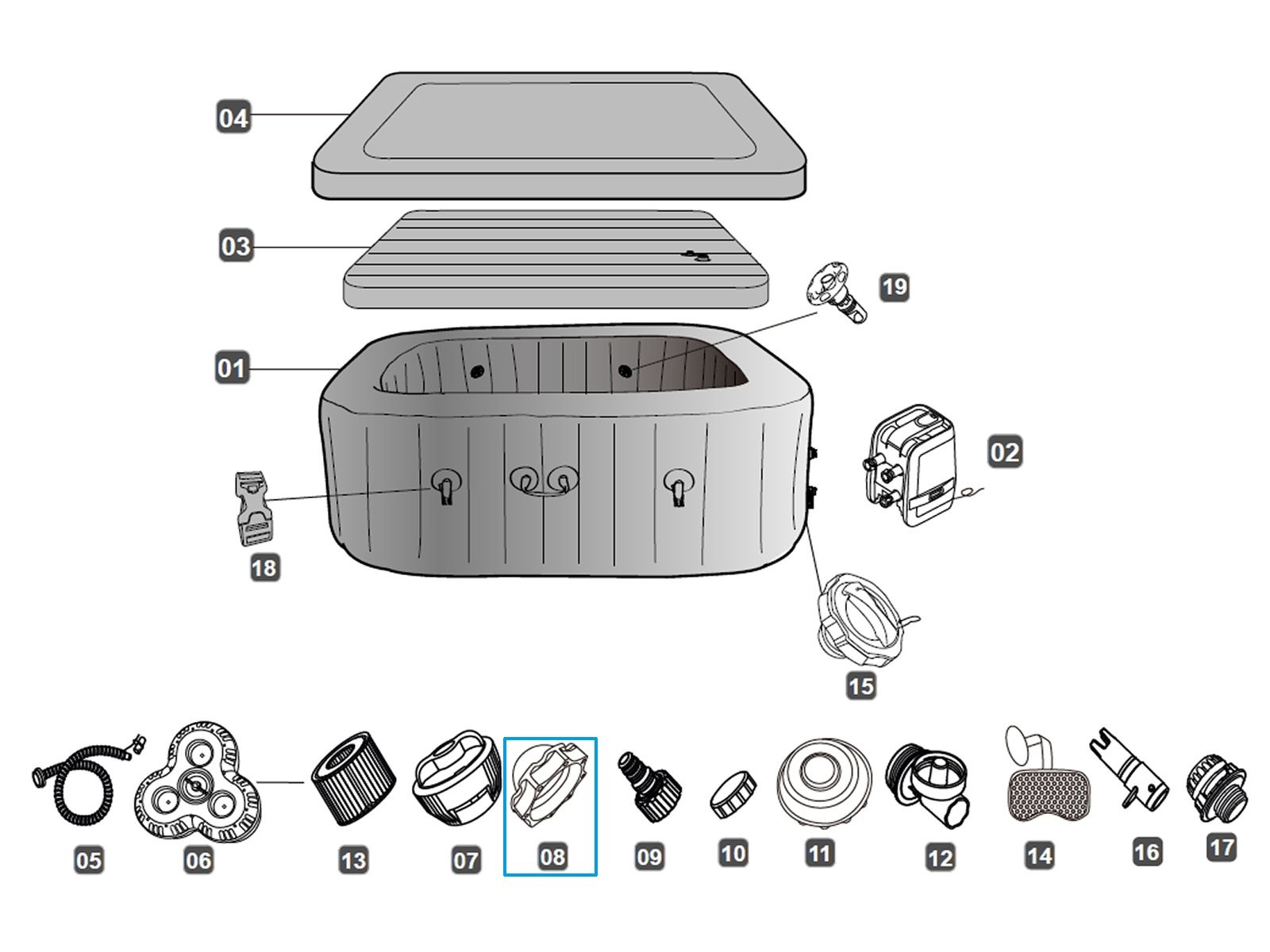 04
03
19
01
02
18
15
05
06
13
07
08
09
10
11
12
14
16
17