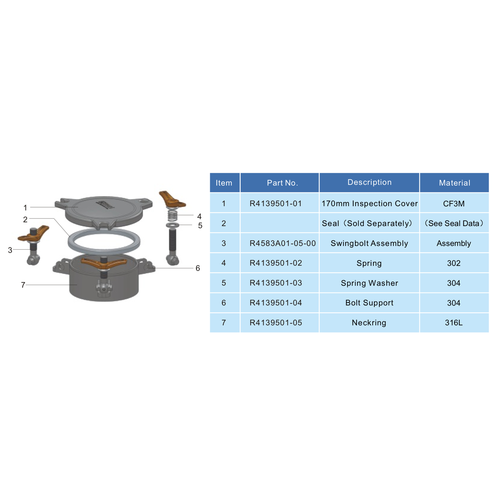 1
2
3
4
5
6
7

| Item | Part No. | Description | Material |
|---|---|---|---|
| 1 | R4139501-01 | 170mm Inspection Cover | CF3M |
| 2 | | Seal（Sold Separately） | （See Seal Data） |
| 3 | R4583A01-05-00 | Swingbolt Assembly | Assembly |
| 4 | R4139501-02 | Spring | 302 |
| 5 | R4139501-03 | Spring Washer | 304 |
| 6 | R4139501-04 | Bolt Support | 304 |
| 7 | R4139501-05 | Neckring | 316L |