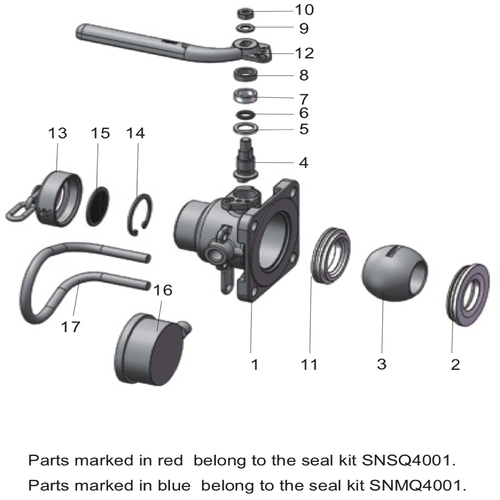 10
9
12
8
7
6
5
4
13
15
14
16
17
1
11
3
2

Parts marked in red belong to the seal kit SNSQ4001.
Parts marked in blue belong to the seal kit SNMQ4001.