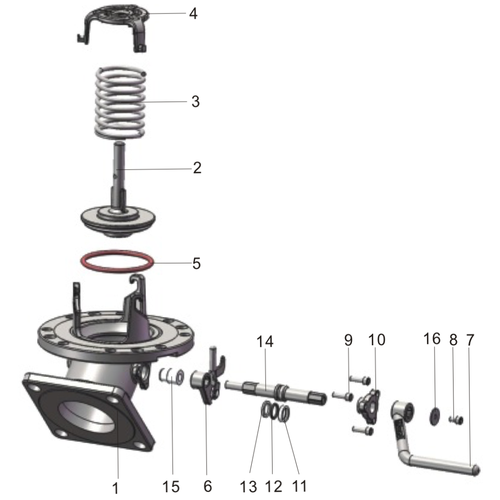 4
3
2
5
14
9
10
16
8
7
1
15
6
13
12
11