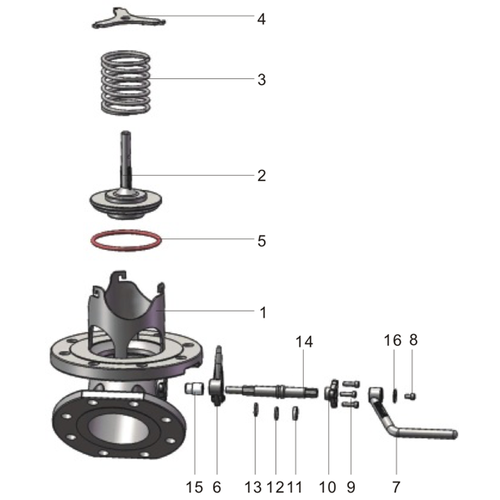 4
3
2
5
1
14
16 8
15 6 13 12 11 10 9 7