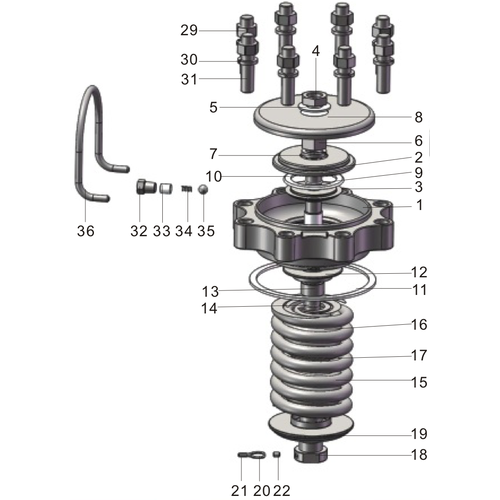 29
30
31
4
5
8
6
7
2
10
9
3
1
36
32
33
34
35
12
13
11
14
16
17
15
19
18
21
20
22