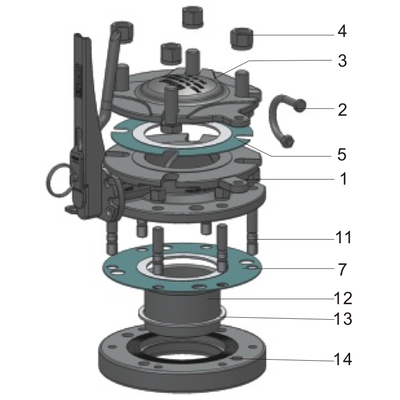 4
3
2
5
1
11
7
12
13
14