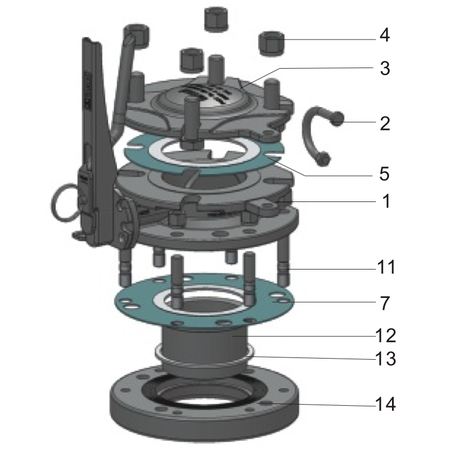 4
3
2
5
1
11
7
12
13
14