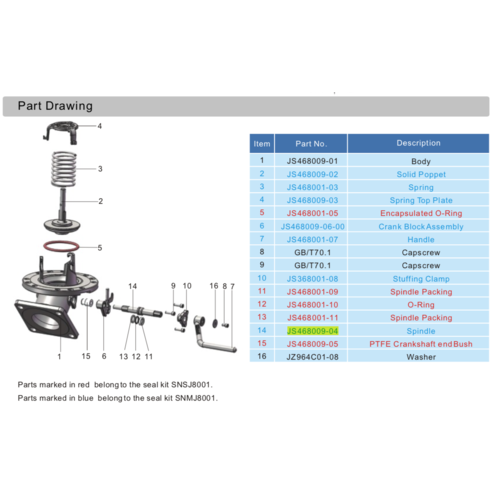 Part Drawing

4
3
2
5
14
9
10
16
8
7
1
15
6
13
12
11

| Item | Part No. | Description |
|---|---|---|
| 1 | JS468009-01 | Body |
| 2 | JS468009-02 | Solid Poppet |
| 3 | JS468001-03 | Spring |
| 4 | JS468009-03 | Spring Top Plate |
| 5 | JS468001-05 | Encapsulated O-Ring |
| 6 | JS468009-06-00 | Crank Block Assembly |
| 7 | JS468001-07 | Handle |
| 8 | GB/T70.1 | Capscrew |
| 9 | GB/T70.1 | Capscrew |
| 10 | JS368001-08 | Stuffing Clamp |
| 11 | JS468001-09 | Spindle Packing |
| 12 | JS468001-10 | O-Ring |
| 13 | JS468001-11 | Spindle Packing |
| 14 | JS468009-04 | Spindle |
| 15 | JS468009-05 | PTFE Crankshaft end Bush |
| 16 | JZ964C01-08 | Washer |

Parts marked in red belong to the seal kit SNSJ8001.
Parts marked in blue belong to the seal kit SNMJ8001.