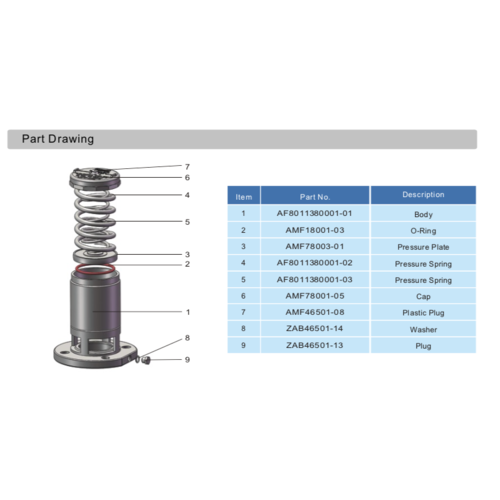 Part Drawing

7
6
4
5
3
2
1
8
9

| Item | Part No. | Description |
|---|---|---|
| 1 | AF8011380001-01 | Body |
| 2 | AMF18001-03 | O-Ring |
| 3 | AMF78003-01 | Pressure Plate |
| 4 | AF8011380001-02 | Pressure Spring |
| 5 | AF8011380001-03 | Pressure Spring |
| 6 | AMF78001-05 | Cap |
| 7 | AMF46501-08 | Plastic Plug |
| 8 | ZAB46501-14 | Washer |
| 9 | ZAB46501-13 | Plug |