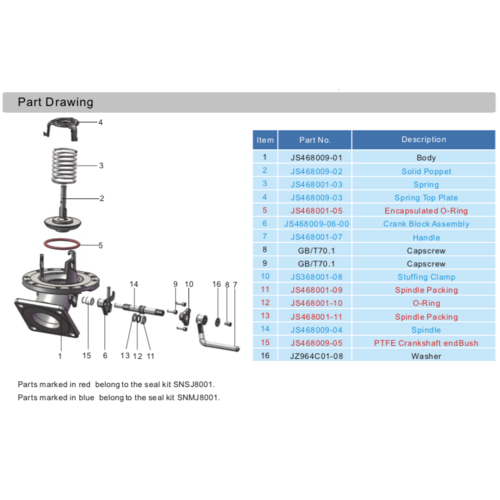 Part Drawing

4
3
2
5
14
9
10
16
8
7
1
15
6
13
12
11

| Item | Part No. | Description |
|---|---|---|
| 1 | JS468009-01 | Body |
| 2 | JS468009-02 | Solid Poppet |
| 3 | JS468001-03 | Spring |
| 4 | JS468009-03 | Spring Top Plate |
| 5 | JS468001-05 | Encapsulated O-Ring |
| 6 | JS468009-06-00 | Crank Block Assembly |
| 7 | JS468001-07 | Handle |
| 8 | GB/T70.1 | Capscrew |
| 9 | GB/T70.1 | Capscrew |
| 10 | JS368001-08 | Stuffing Clamp |
| 11 | JS468001-09 | Spindle Packing |
| 12 | JS468001-10 | O-Ring |
| 13 | JS468001-11 | Spindle Packing |
| 14 | JS468009-04 | Spindle |
| 15 | JS468009-05 | PTFE Crankshaft endBush |
| 16 | JZ964C01-08 | Washer |

Parts marked in red belong to the seal kit SNSJ8001.
Parts marked in blue belong to the seal kit SNMJ8001.