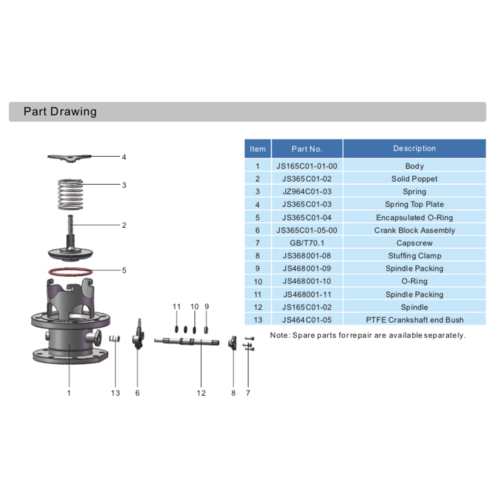 Part Drawing

4
3
2
5
11 10 9
1 13 6 12 8 7

| Item | Part No. | Description |
|---|---|---|
| 1 | JS165C01-01-00 | Body |
| 2 | JS365C01-02 | Solid Poppet |
| 3 | JZ964C01-03 | Spring |
| 4 | JS365C01-03 | Spring Top Plate |
| 5 | JS365C01-04 | Encapsulated O-Ring |
| 6 | JS365C01-05-00 | Crank Block Assembly |
| 7 | GB/T70.1 | Capscrew |
| 8 | JS368001-08 | Stuffing Clamp |
| 9 | JS468001-09 | Spindle Packing |
| 10 | JS468001-10 | O-Ring |
| 11 | JS468001-11 | Spindle Packing |
| 12 | JS165C01-02 | Spindle |
| 13 | JS464C01-05 | PTFE Crankshaft end Bush |

Note: Spare parts for repair are available separately.