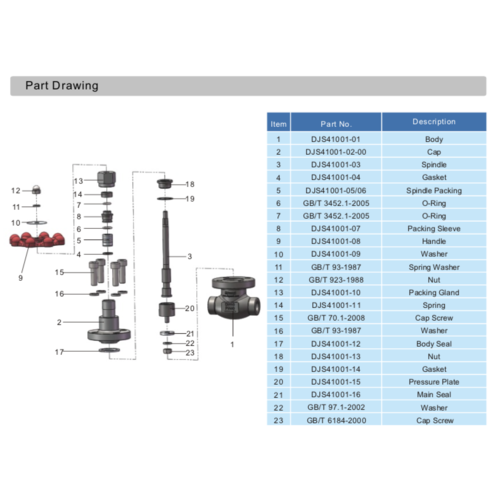 Part Drawing

12
11
10
9
13
14
7
8
6
5
4
15
16
2
17
18
19
3
20
21
22
23
1

| Item | Part No. | Description |
|---|---|---|
| 1 | DJS41001-01 | Body |
| 2 | DJS41001-02-00 | Cap |
| 3 | DJS41001-03 | Spindle |
| 4 | DJS41001-04 | Gasket |
| 5 | DJS41001-05/06 | Spindle Packing |
| 6 | GB/T 3452.1-2005 | O-Ring |
| 7 | GB/T 3452.1-2005 | O-Ring |
| 8 | DJS41001-07 | Packing Sleeve |
| 9 | DJS41001-08 | Handle |
| 10 | DJS41001-09 | Washer |
| 11 | GB/T 93-1987 | Spring Washer |
| 12 | GB/T 923-1988 | Nut |
| 13 | DJS41001-10 | Packing Gland |
| 14 | DJS41001-11 | Spring |
| 15 | GB/T 70.1-2008 | Cap Screw |
| 16 | GB/T 93-1987 | Washer |
| 17 | DJS41001-12 | Body Seal |
| 18 | DJS41001-13 | Nut |
| 19 | DJS41001-14 | Gasket |
| 20 | DJS41001-15 | Pressure Plate |
| 21 | DJS41001-16 | Main Seal |
| 22 | GB/T 97.1-2002 | Washer |
| 23 | GB/T 6184-2000 | Cap Screw |