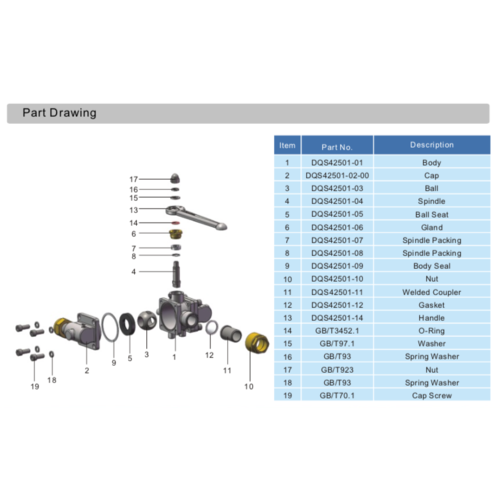 Part Drawing

17
16
15
13
14
6
7
8
4
2
9
5
3
1
12
11
10
19
18

| Item | Part No. | Description |
|---|---|---|
| 1 | DQS42501-01 | Body |
| 2 | DQS42501-02-00 | Cap |
| 3 | DQS42501-03 | Ball |
| 4 | DQS42501-04 | Spindle |
| 5 | DQS42501-05 | Ball Seat |
| 6 | DQS42501-06 | Gland |
| 7 | DQS42501-07 | Spindle Packing |
| 8 | DQS42501-08 | Spindle Packing |
| 9 | DQS42501-09 | Body Seal |
| 10 | DQS42501-10 | Nut |
| 11 | DQS42501-11 | Welded Coupler |
| 12 | DQS42501-12 | Gasket |
| 13 | DQS42501-14 | Handle |
| 14 | GB/T3452.1 | O-Ring |
| 15 | GB/T97.1 | Washer |
| 16 | GB/T93 | Spring Washer |
| 17 | GB/T923 | Nut |
| 18 | GB/T93 | Spring Washer |
| 19 | GB/T70.1 | Cap Screw |